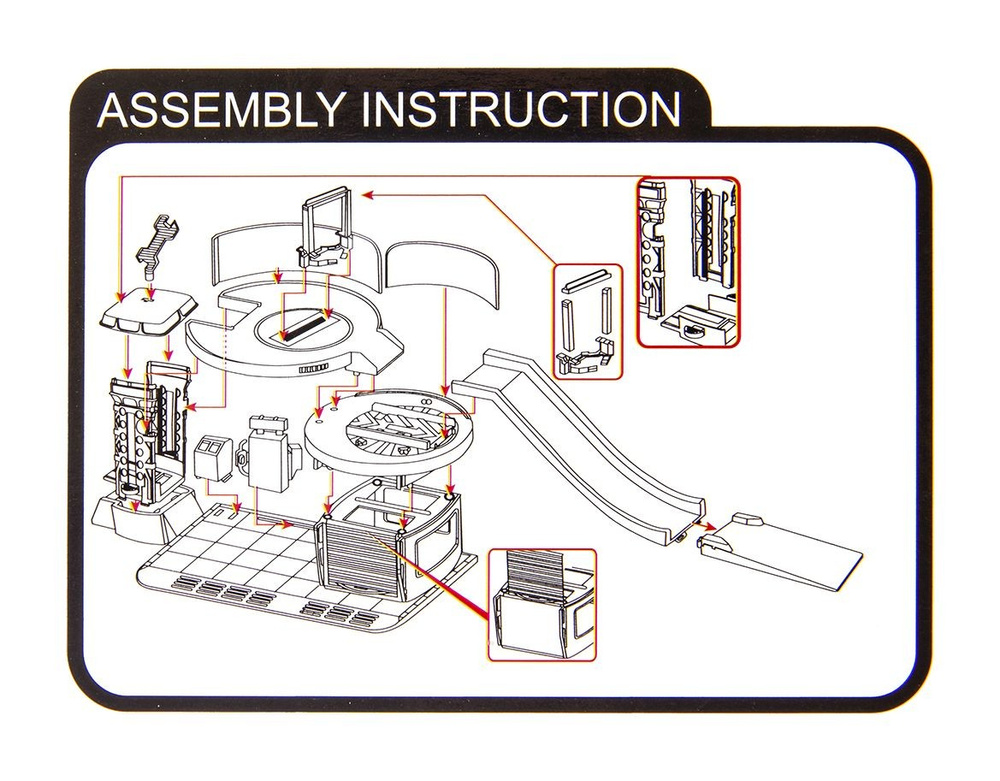 ASSEMBLY INSTRUCTION